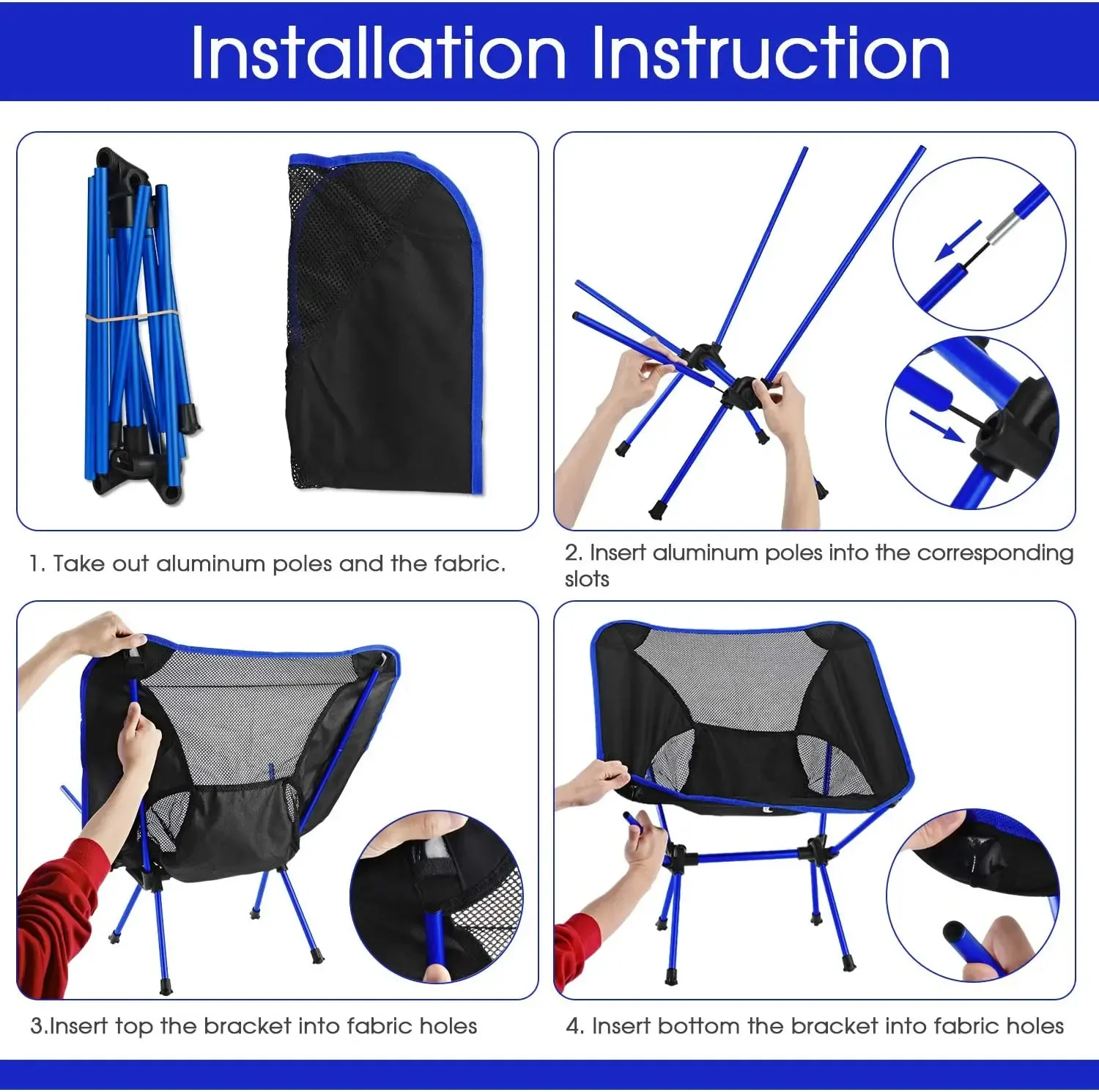 Installation Instruction

1. Take out aluminum poles and the fabric.

2. Insert aluminum poles into the corresponding slots

3.Insert top the bracket into fabric holes

4. Insert bottom the bracket into fabric holes